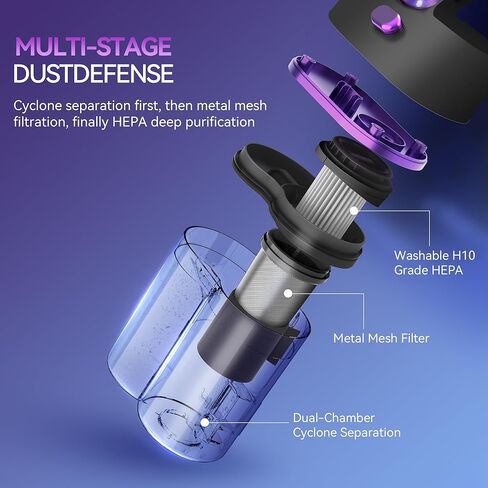 MULTI-STAGE
DUSTDEFENSE

Cyclone separation first, then metal mesh filtration, finally HEPA deep purification

Washable H10
Grade HEPA

Metal Mesh Filter

Dual-Chamber
Cyclone Separation