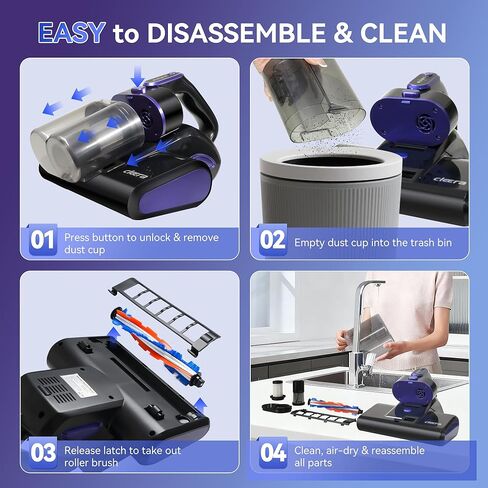 EASY to DISASSEMBLE & CLEAN

cleera

01 Press button to unlock & remove dust cup

cleera

02 Empty dust cup into the trash bin

03 Release latch to take out roller brush

04 Clean, air-dry & reassemble all parts