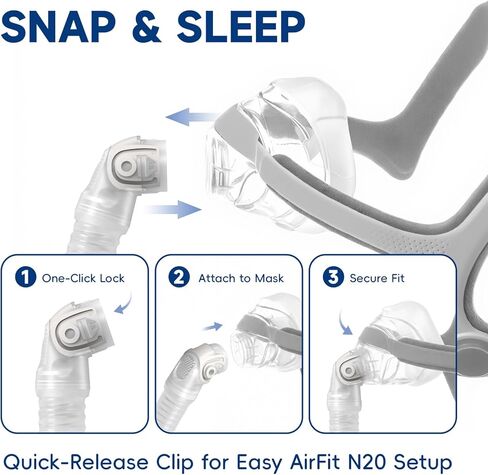 SNAP & SLEEP

1 One-Click Lock

2 Attach to Mask

3 Secure Fit

Quick-Release Clip for Easy AirFit N20 Setup