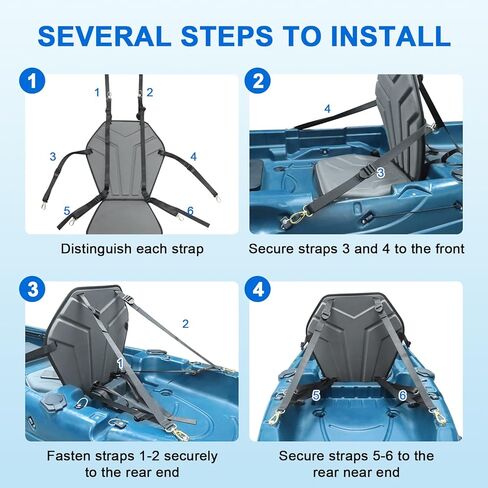 SEVERAL STEPS TO INSTALL

1

1 2

3 4

5 6

Distinguish each strap

2

4

3

Secure straps 3 and 4 to the front

3

2

1

Fasten straps 1-2 securely to the rear end

4

5 6

Secure straps 5-6 to the rear near end