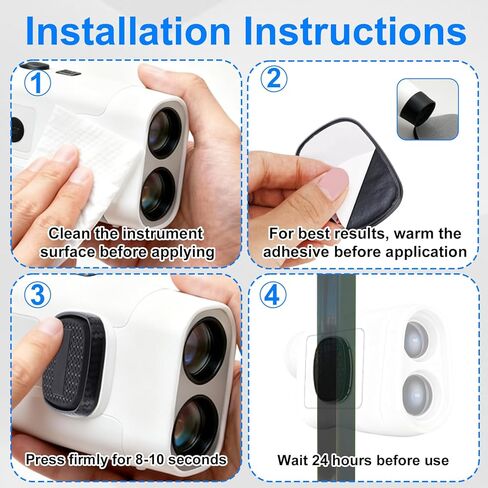 Installation Instructions

1

Clean the instrument surface before applying

2

For best results, warm the adhesive before application

3

Press firmly for 8-10 seconds

4

Wait 24 hours before use