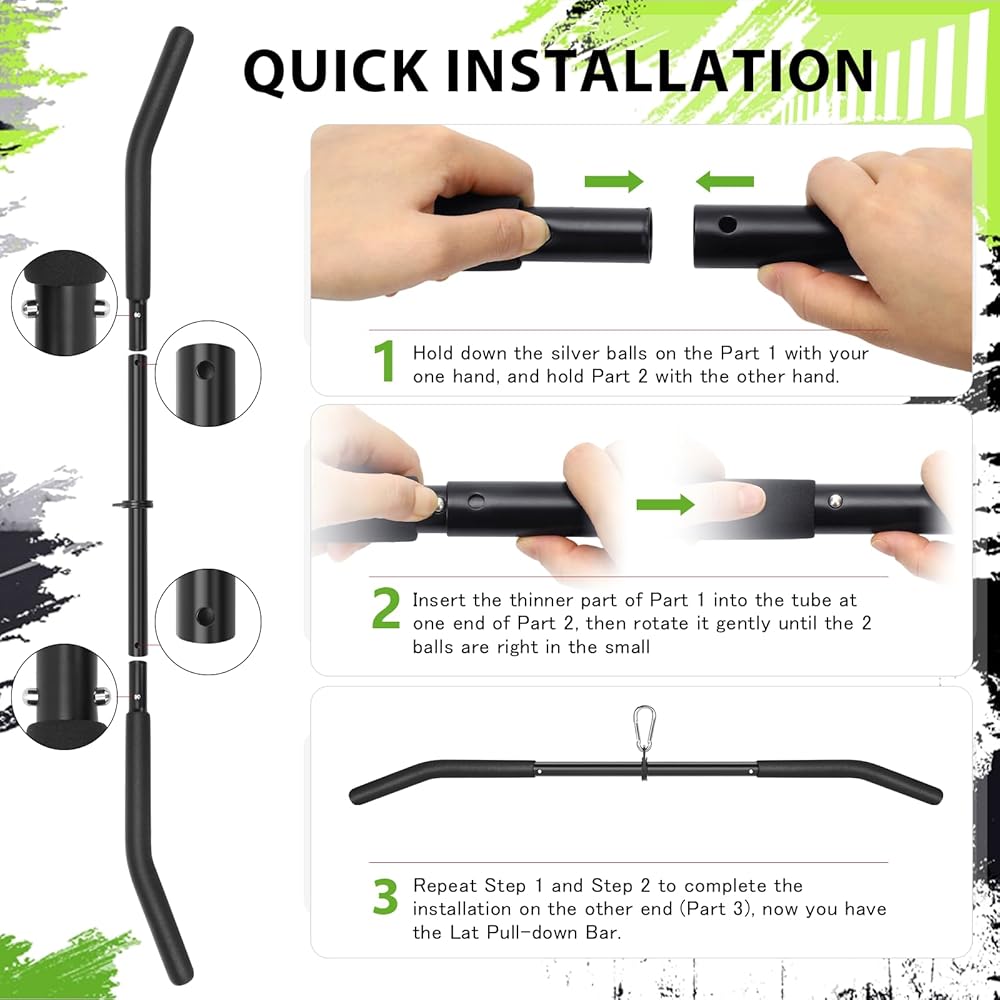 QUICK INSTALLATION

1 Hold down the silver balls on the Part 1 with your one hand, and hold Part 2 with the other hand.

2 Insert the thinner part of Part 1 into the tube at one end of Part 2, then rotate it gently until the 2 balls are right in the small

3 Repeat Step 1 and Step 2 to complete the installation on the other end (Part 3), now you have the Lat Pull-down Bar.