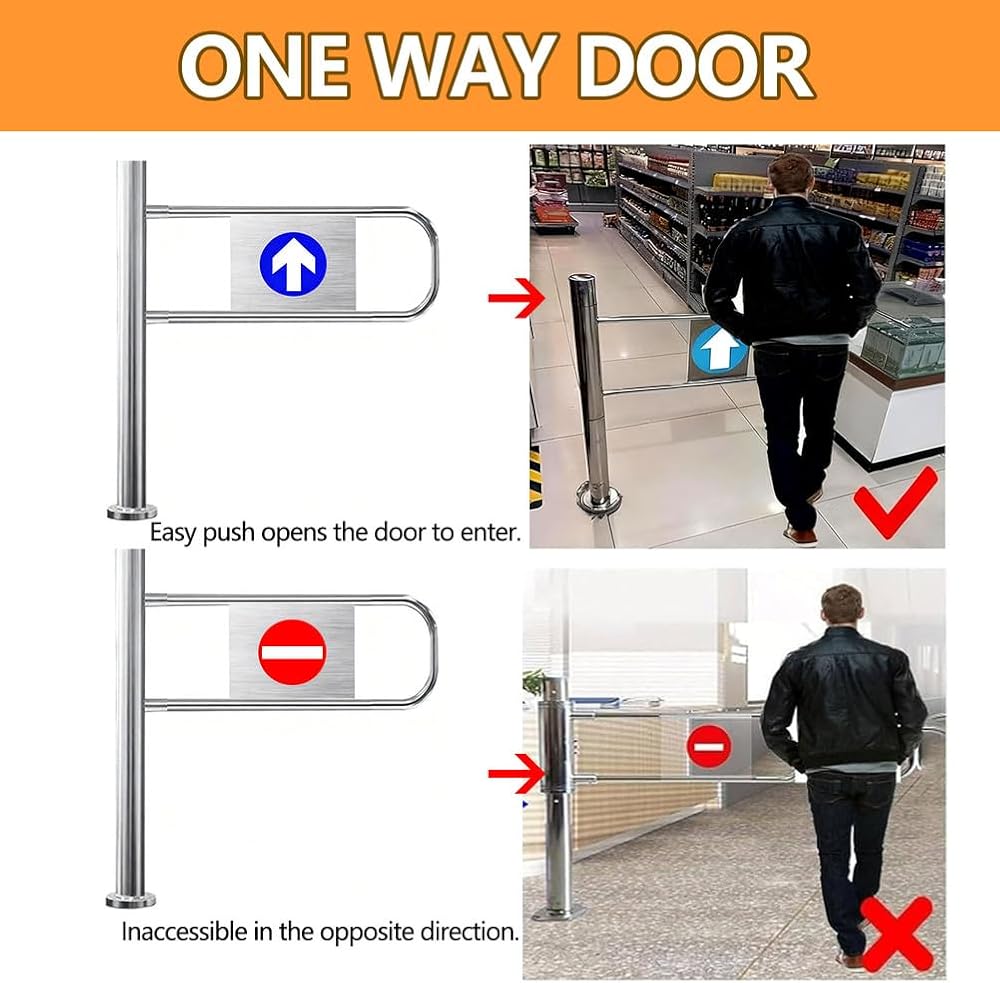 ONE WAY DOOR

Easy push opens the door to enter.

Inaccessible in the opposite direction.