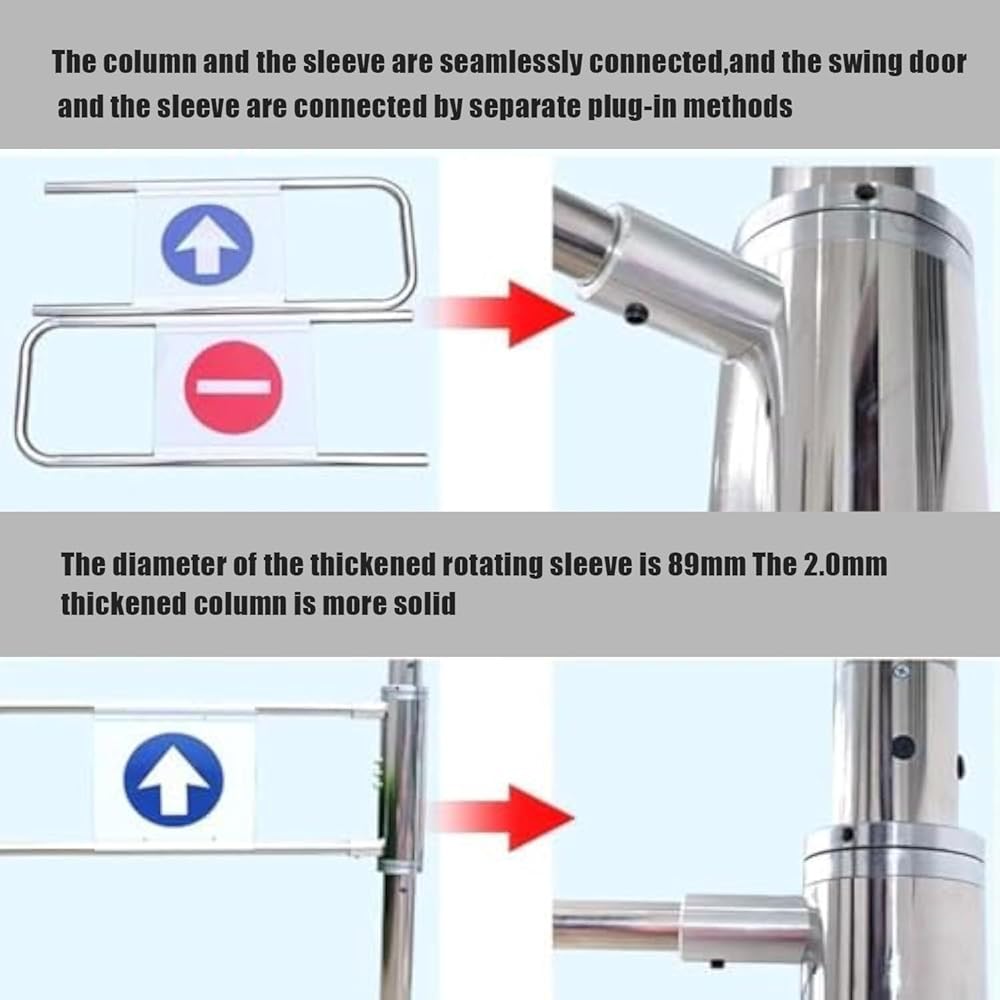 The column and the sleeve are seamlessly connected,and the swing door and the sleeve are connected by separate plug-in methods

The diameter of the thickened rotating sleeve is 89mm The 2.0mm thickened column is more solid