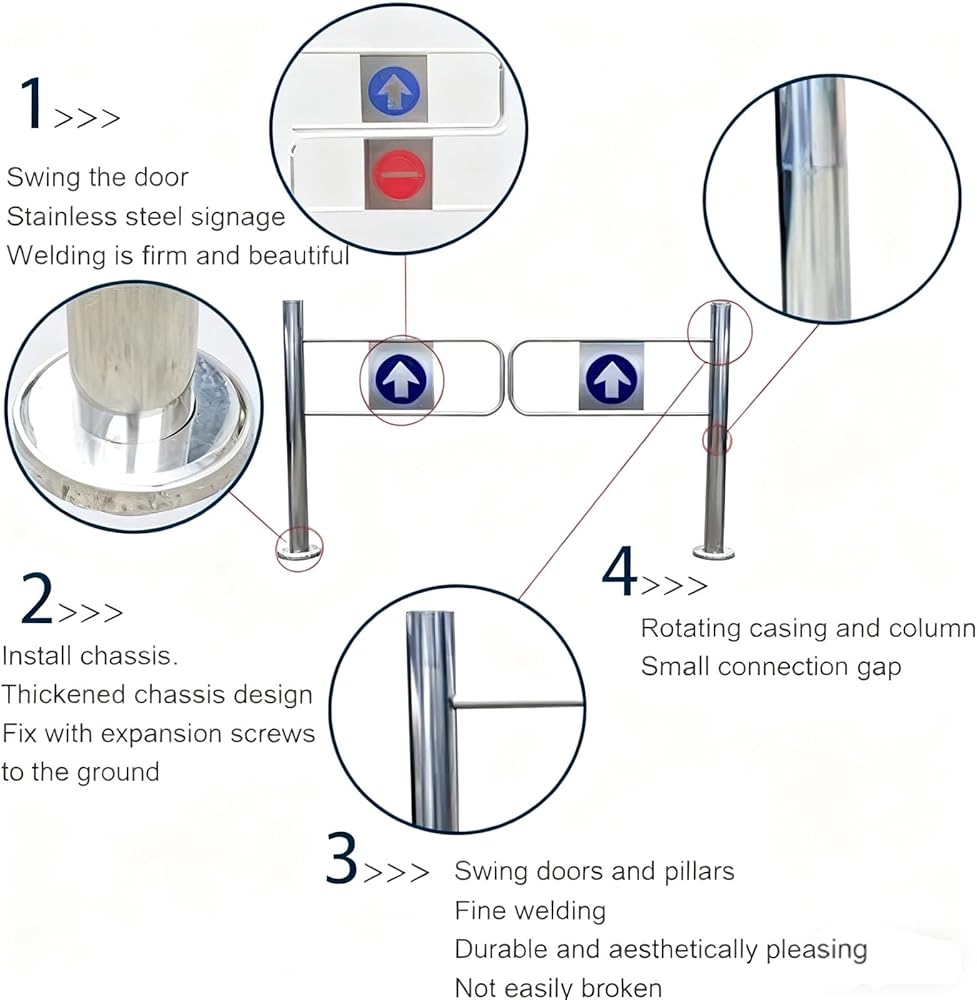 1>>>

Swing the door
Stainless steel signage
Welding is firm and beautiful

2>>>

Install chassis.
Thickened chassis design
Fix with expansion screws to the ground

4>>>

Rotating casing and column
Small connection gap

3>>>

Swing doors and pillars
Fine welding
Durable and aesthetically pleasing
Not easily broken