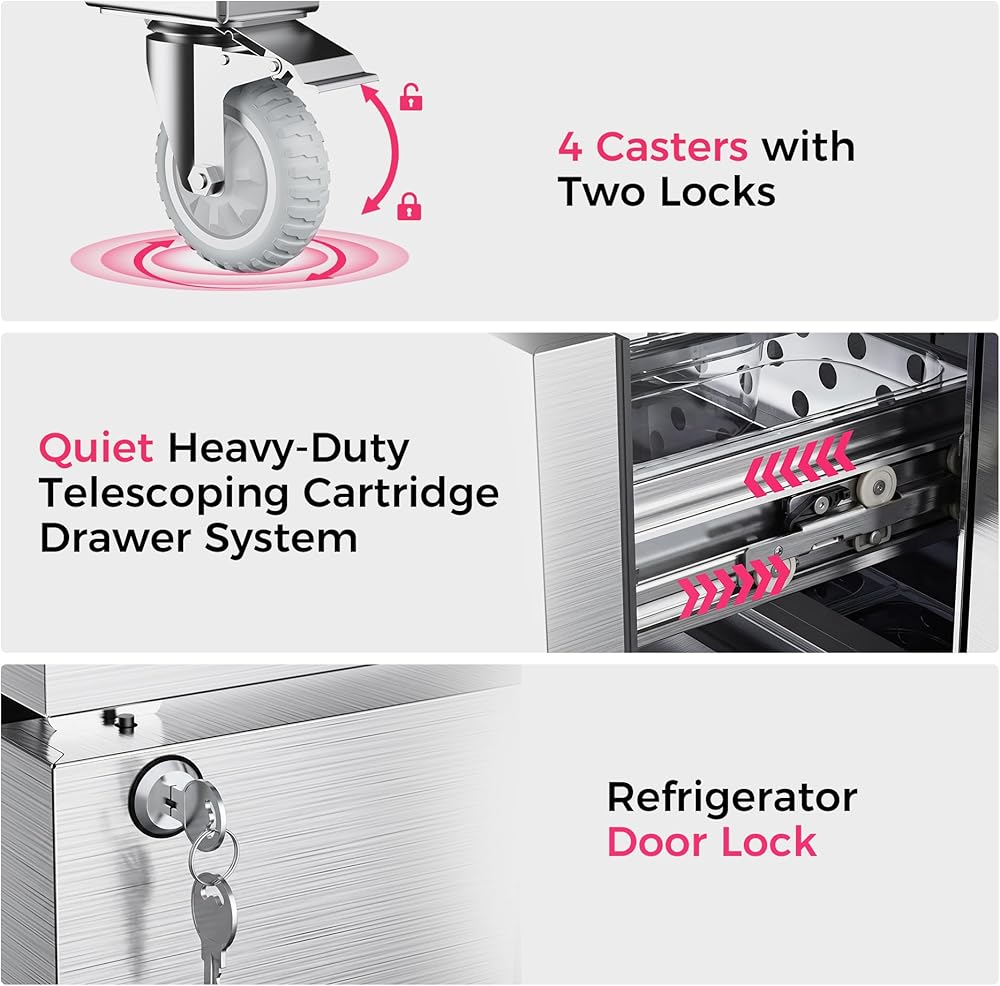 4 Casters with Two Locks

Quiet Heavy-Duty Telescoping Cartridge Drawer System

Refrigerator Door Lock