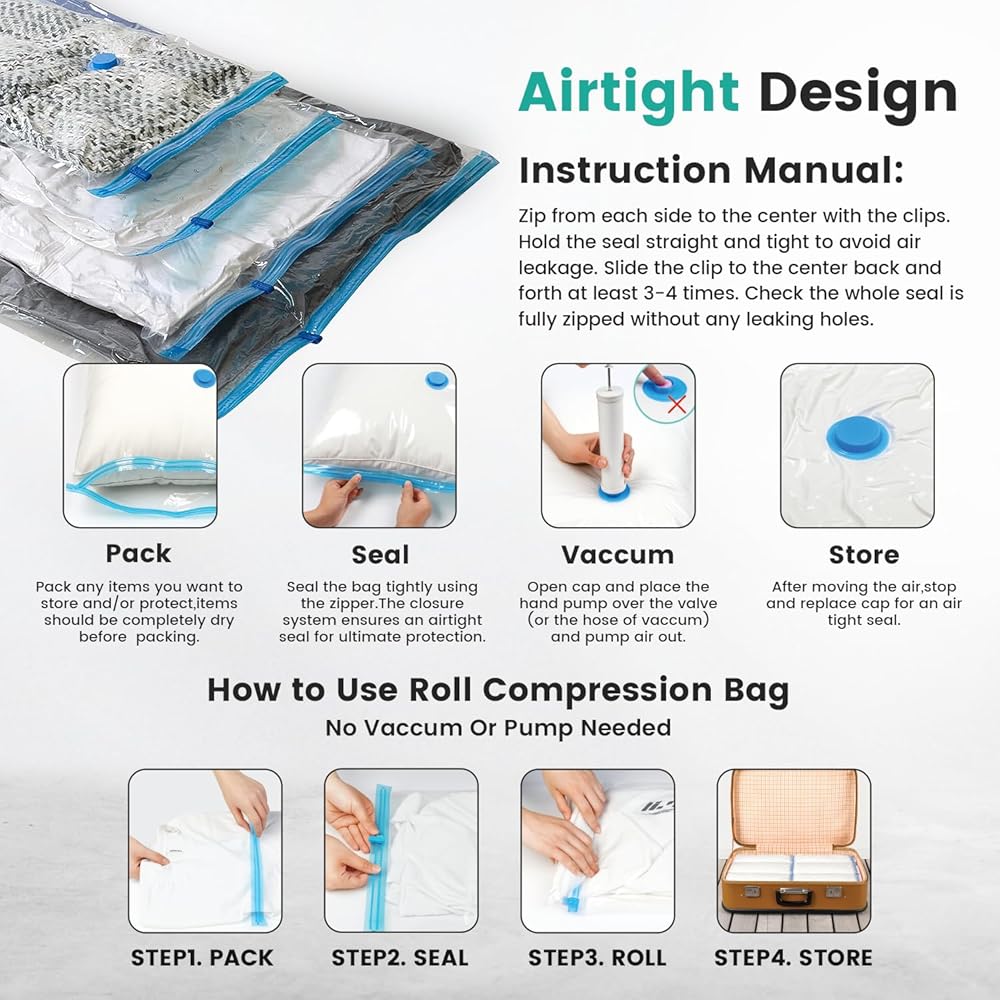 Airtight Design

Instruction Manual:

Zip from each side to the center with the clips. Hold the seal straight and tight to avoid air leakage. Slide the clip to the center back and forth at least 3-4 times. Check the whole seal is fully zipped without any leaking holes.

Pack

Pack any items you want to store and/or protect,items should be completely dry before packing.

Seal

Seal the bag tightly using the zipper.The closure system ensures an airtight seal for ultimate protection.

Vaccum

Open cap and place the hand pump over the valve (or the hose of vaccum) and pump air out.

Store

After moving the air,stop and replace cap for an air tight seal.

How to Use Roll Compression Bag

No Vaccum Or Pump Needed

STEP1. PACK

STEP2. SEAL

STEP3. ROLL

STEP4. STORE