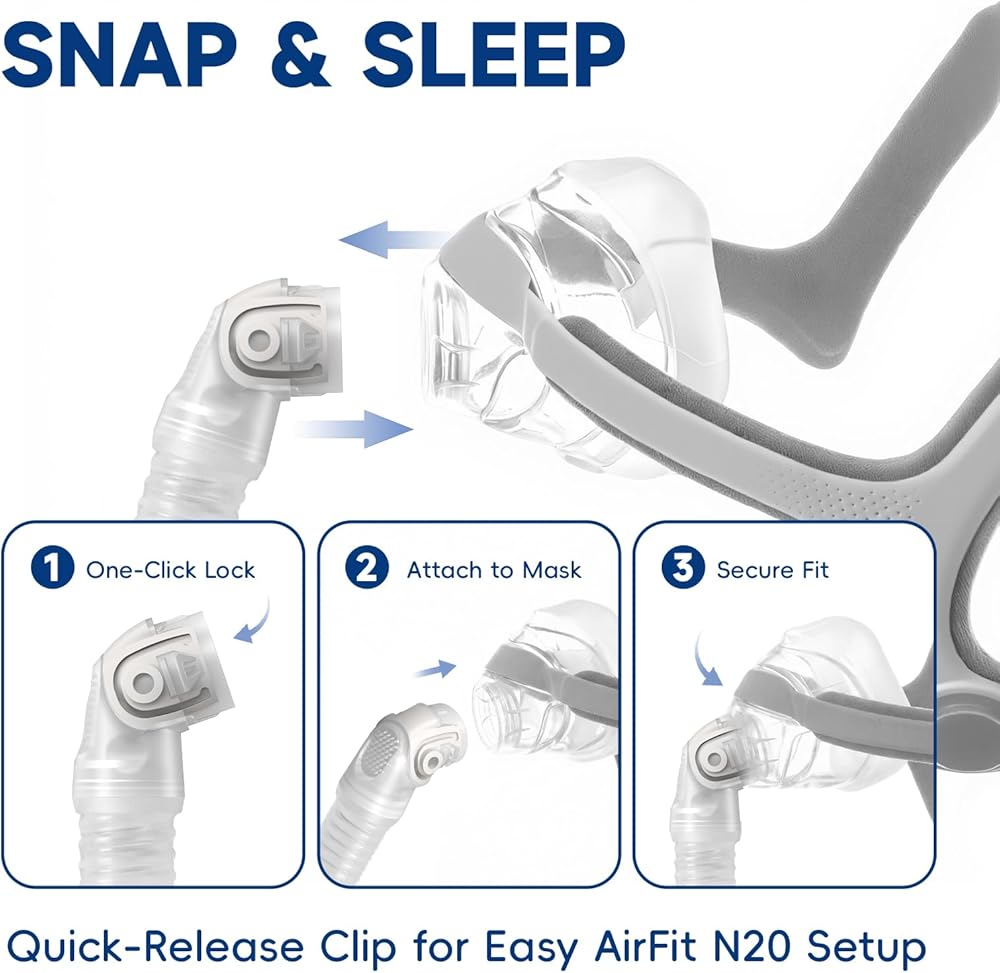 SNAP & SLEEP

1 One-Click Lock

2 Attach to Mask

3 Secure Fit

Quick-Release Clip for Easy AirFit N20 Setup