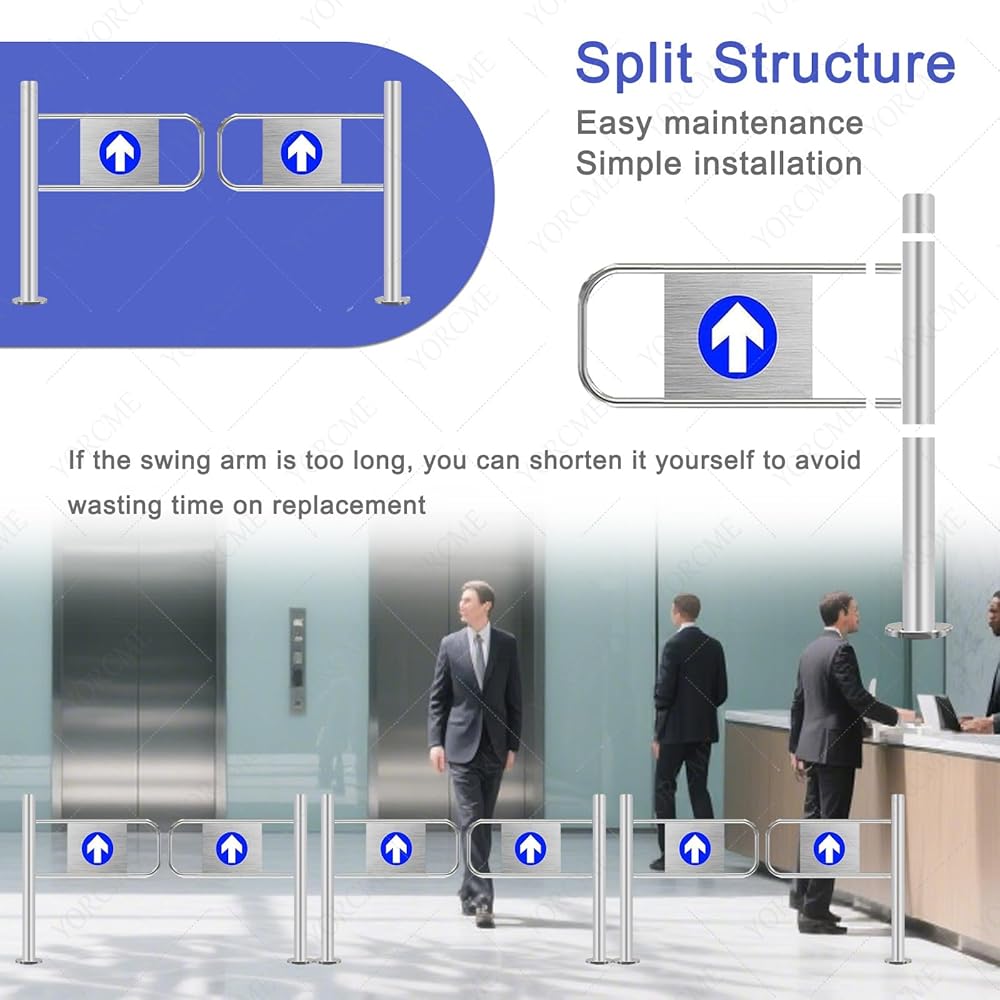 Split Structure

Easy maintenance
Simple installation

If the swing arm is too long, you can shorten it yourself to avoid wasting time on replacement

YORCME