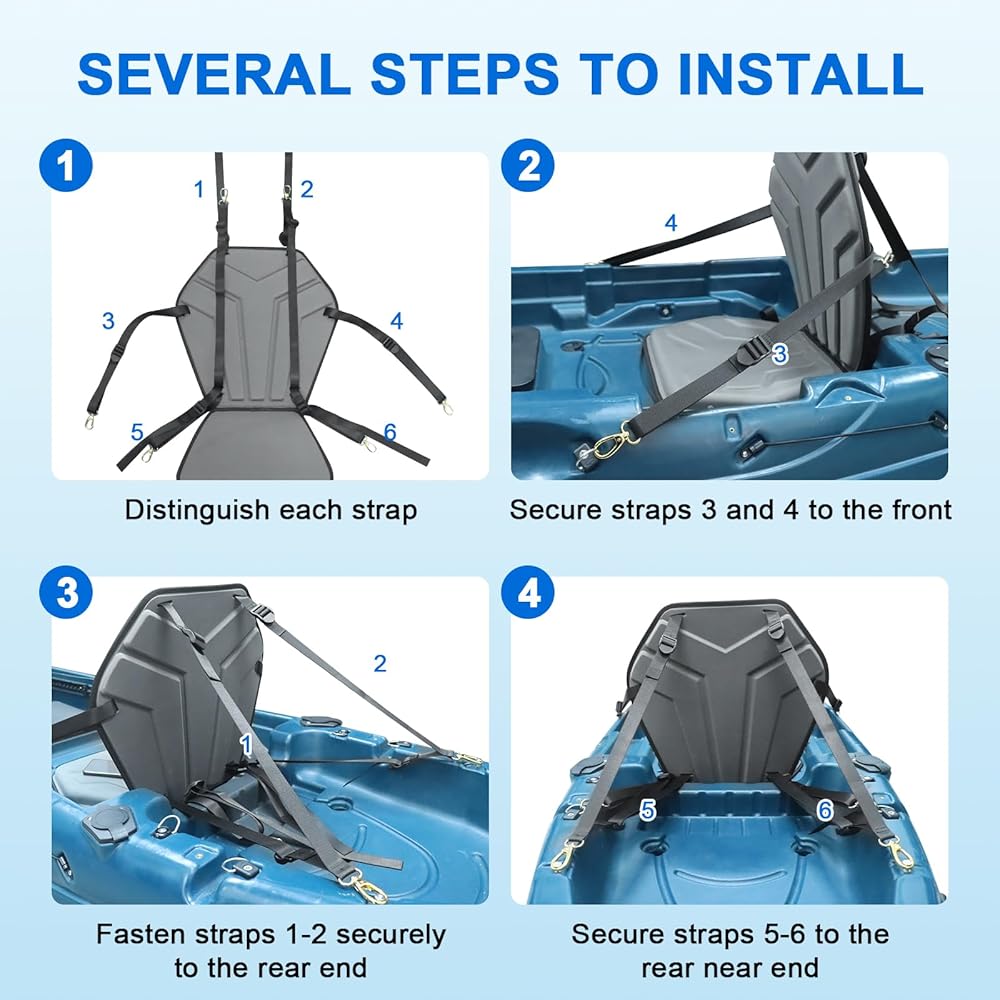 SEVERAL STEPS TO INSTALL

1

1 2

3 4

5 6

Distinguish each strap

2

4

3

Secure straps 3 and 4 to the front

3

2

1

Fasten straps 1-2 securely to the rear end

4

5 6

Secure straps 5-6 to the rear near end