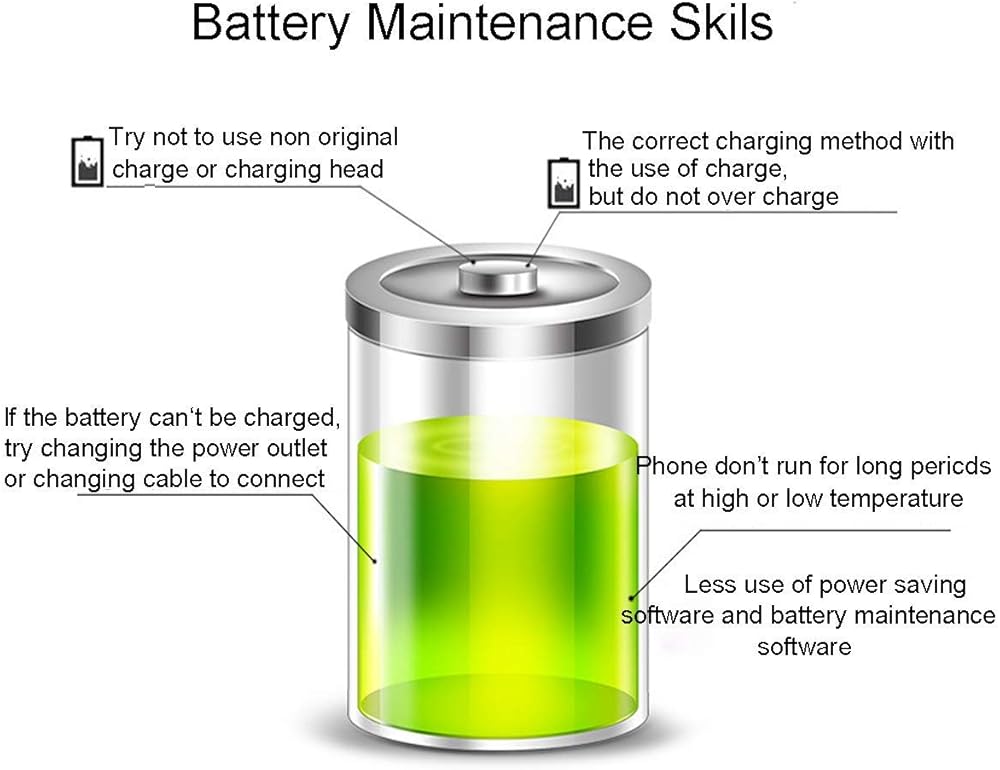 Battery Maintenance Skils

Try not to use non original charge or charging head

The correct charging method with the use of charge, but do not over charge

If the battery can't be charged, try changing the power outlet or changing cable to connect

Phone don't run for long pericds at high or low temperature

Less use of power saving software and battery maintenance software