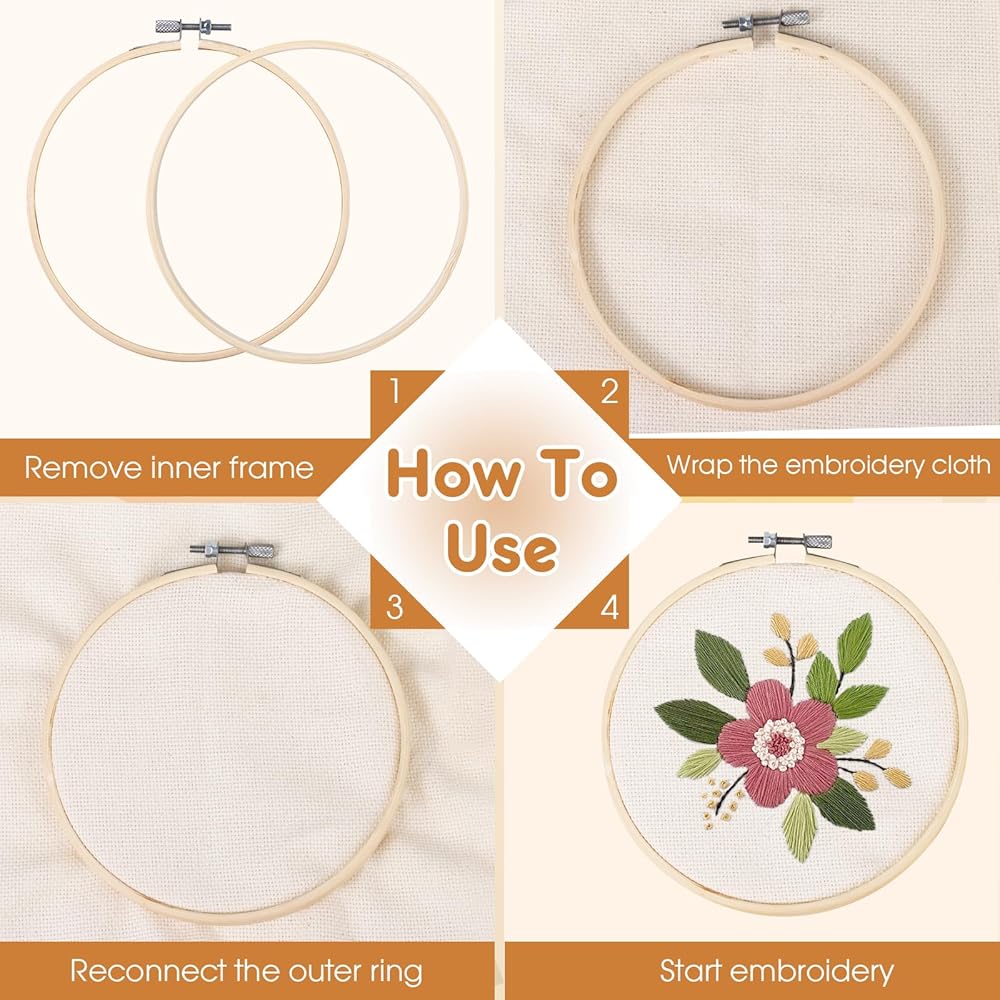 How To Use

1
Remove inner frame

2
Wrap the embroidery cloth

3
Reconnect the outer ring

4
Start embroidery