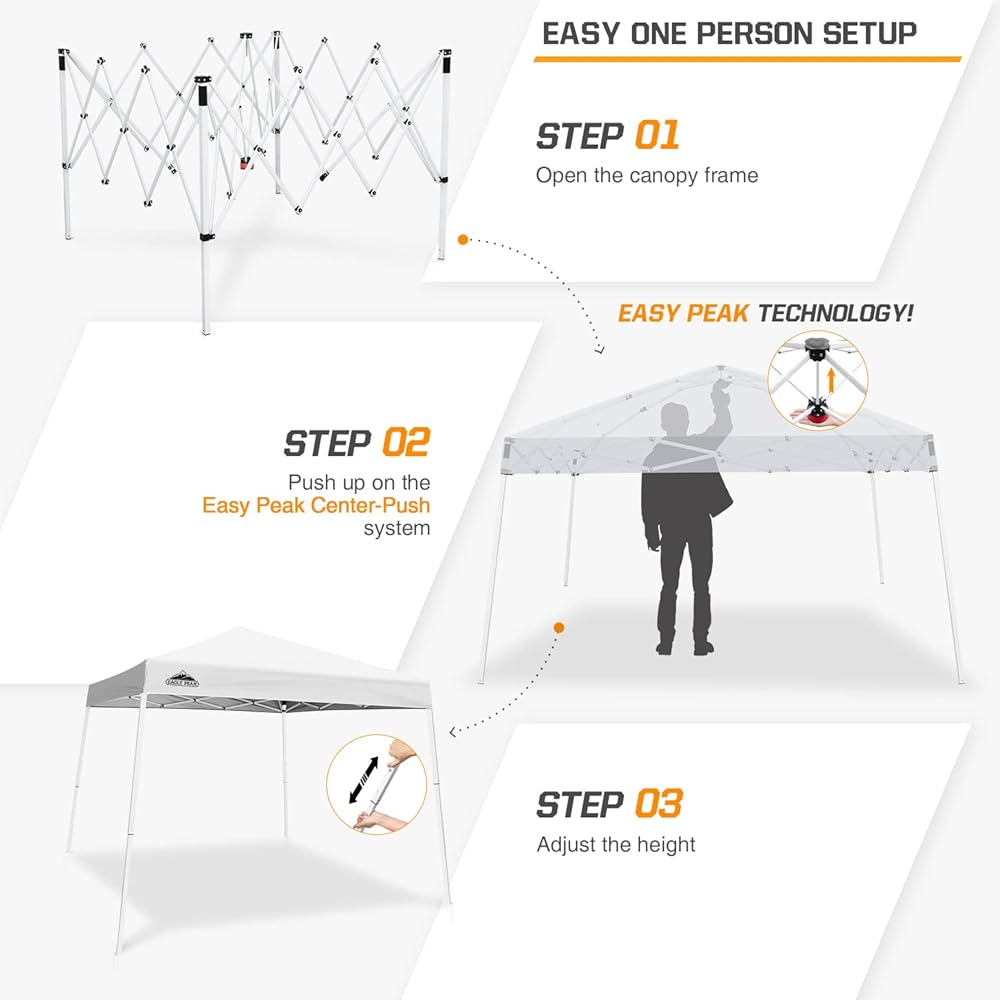 EASY ONE PERSON SETUP

STEP 01
Open the canopy frame

EASY PEAK TECHNOLOGY!

STEP 02
Push up on the Easy Peak Center-Push system

EAGLE PEAK

STEP 03
Adjust the height