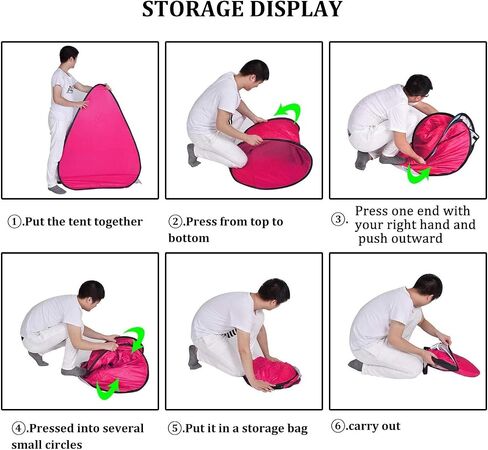 STORAGE DISPLAY

①.Put the tent together

②.Press from top to bottom

③. Press one end with your right hand and push outward

④.Pressed into several small circles

⑤.Put it in a storage bag

⑥.carry out