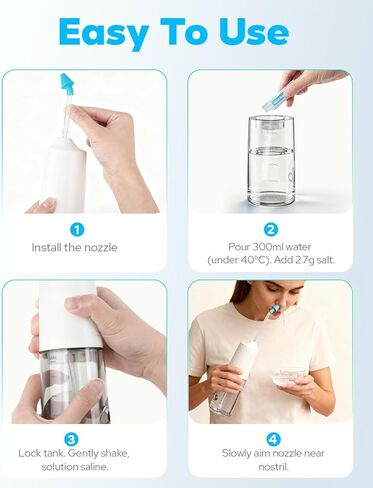 Easy To Use

1
Install the nozzle

2
Pour 300ml water (under 40°C). Add 2.7g salt.

3
Lock tank. Gently shake, solution saline.

4
Slowly aim nozzle near nostril.