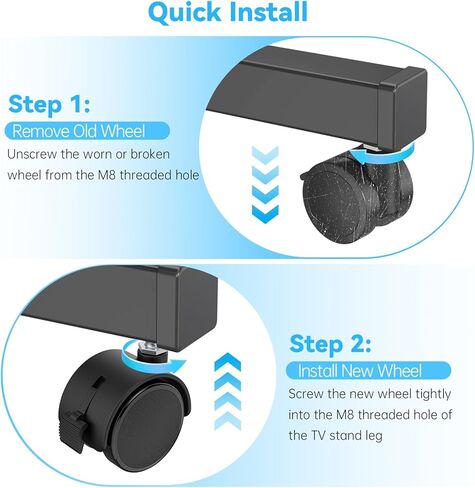 Quick Install

Step 1:

Remove Old Wheel

Unscrew the worn or broken wheel from the M8 threaded hole

Step 2:

Install New Wheel

Screw the new wheel tightly into the M8 threaded hole of the TV stand leg