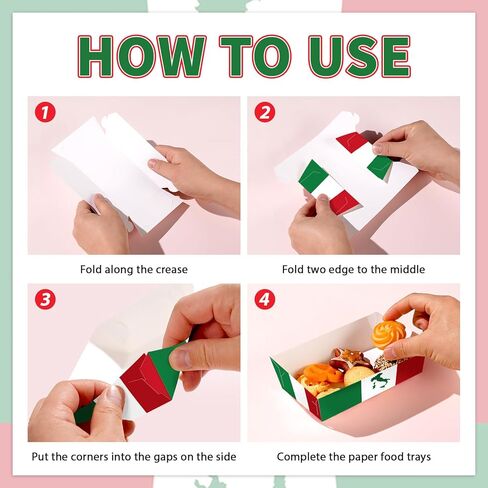 HOW TO USE

1

Fold along the crease

2

Fold two edge to the middle

3

Put the corners into the gaps on the side

4

Complete the paper food trays