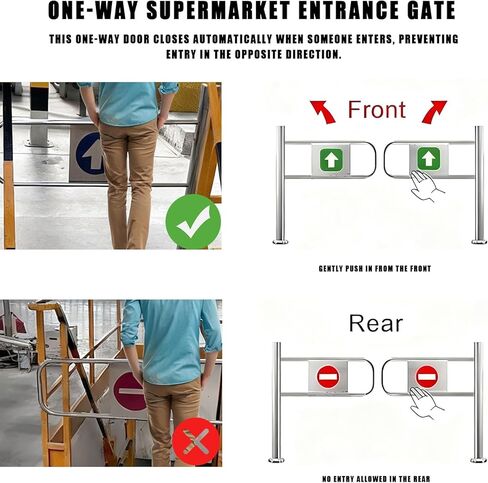 ONE-WAY SUPERMARKET ENTRANCE GATE

THIS ONE-WAY DOOR CLOSES AUTOMATICALLY WHEN SOMEONE ENTERS, PREVENTING ENTRY IN THE OPPOSITE DIRECTION.

Front

GENTLY PUSH IN FROM THE FRONT

Rear

NO ENTRY ALLOWED IN THE REAR