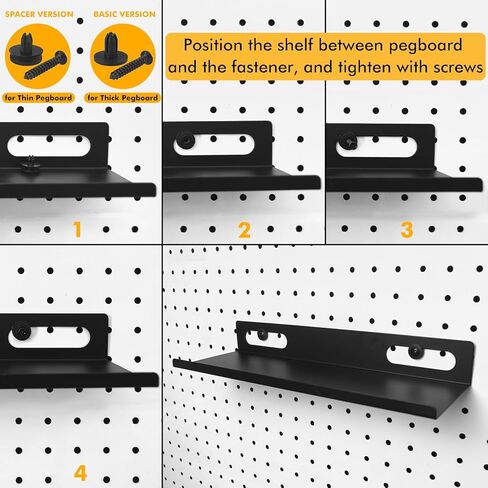 SPACER VERSION

BASIC VERSION

for Thin Pegboard

for Thick Pegboard

Position the shelf between pegboard and the fastener, and tighten with screws

1

2

3

4