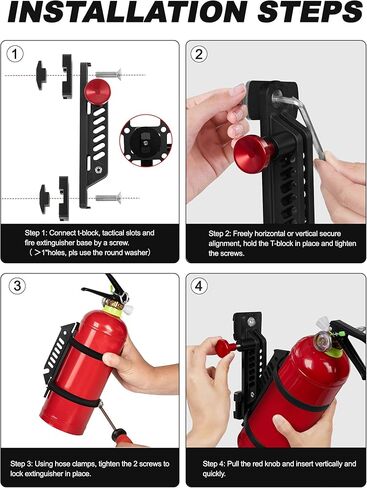 INSTALLATION STEPS

1

Step 1: Connect t-block, tactical slots and fire extinguisher base by a screw. （＞1"holes, pls use the round washer）

2

Step 2: Freely horizontal or vertical secure alignment, hold the T-block in place and tighten the screws.

3

Step 3: Using hose clamps, tighten the 2 screws to lock extinguisher in place.

4

Step 4: Pull the red knob and insert vertically and quickly.