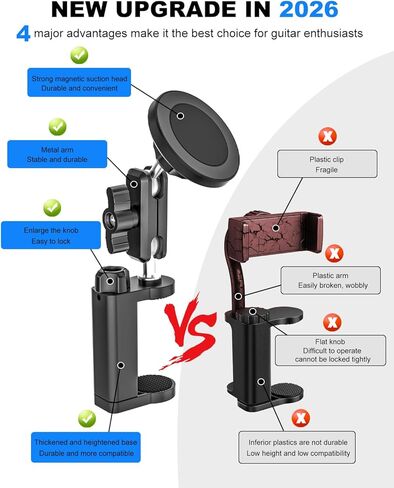 NEW UPGRADE IN 2026

4 major advantages make it the best choice for guitar enthusiasts

Strong magnetic suction head
Durable and convenient

Metal arm
Stable and durable

Enlarge the knob
Easy to lock

Thickened and heightened base
Durable and more compatible

VS

Plastic clip
Fragile

Plastic arm
Easily broken, wobbly

Flat knob
Difficult to operate
cannot be locked tightly

Inferior plastics are not durable
Low height and low compatibility