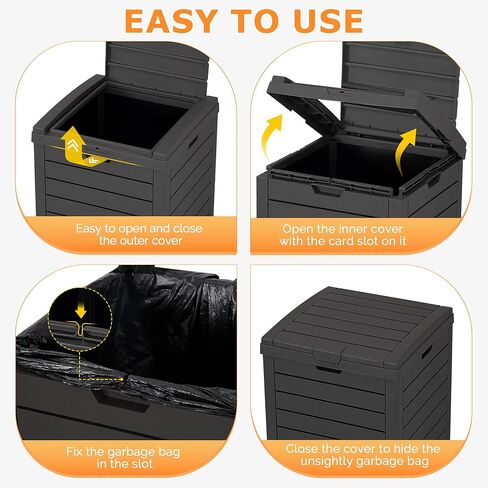 EASY TO USE

Easy to open and close the outer cover

Open the inner cover with the card slot on it

Fix the garbage bag in the slot

Close the cover to hide the unsightly garbage bag