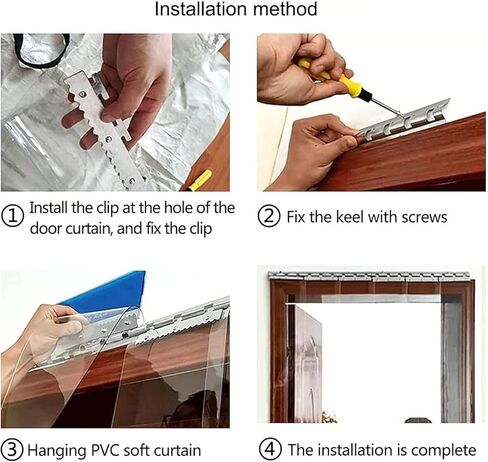 Installation method

① Install the clip at the hole of the door curtain, and fix the clip

② Fix the keel with screws

③ Hanging PVC soft curtain

④ The installation is complete