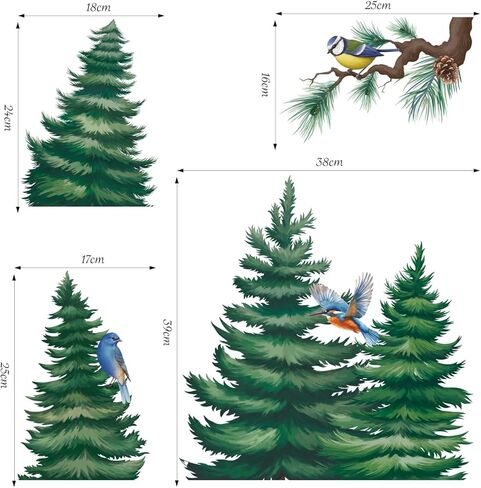 18cm

24cm

25cm

16cm

38cm

17cm

25cm

39cm