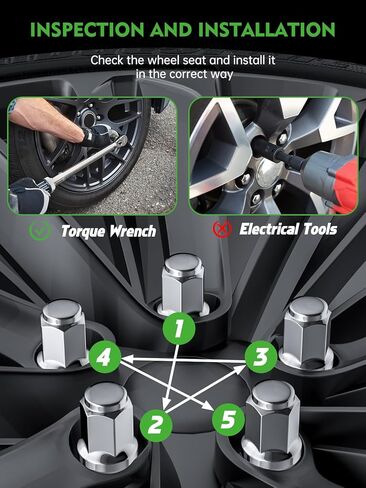 INSPECTION AND INSTALLATION

Check the wheel seat and install it in the correct way

Torque Wrench

Electrical Tools

1

4

3

2

5