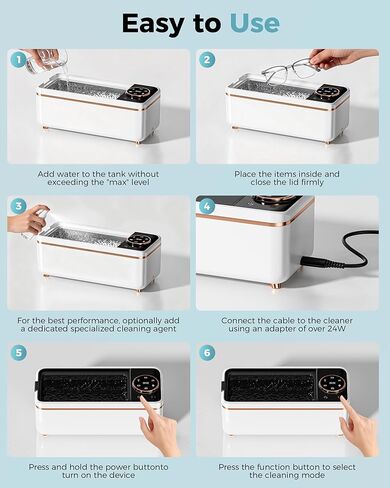 Easy to Use

1

Add water to the tank without exceeding the "max" level

2

Place the items inside and close the lid firmly

3

For the best performance, optionally add a dedicated specialized cleaning agent

4

Connect the cable to the cleaner using an adapter of over 24W

5

Press and hold the power buttonto turn on the device

6

Press the function button to select the cleaning mode