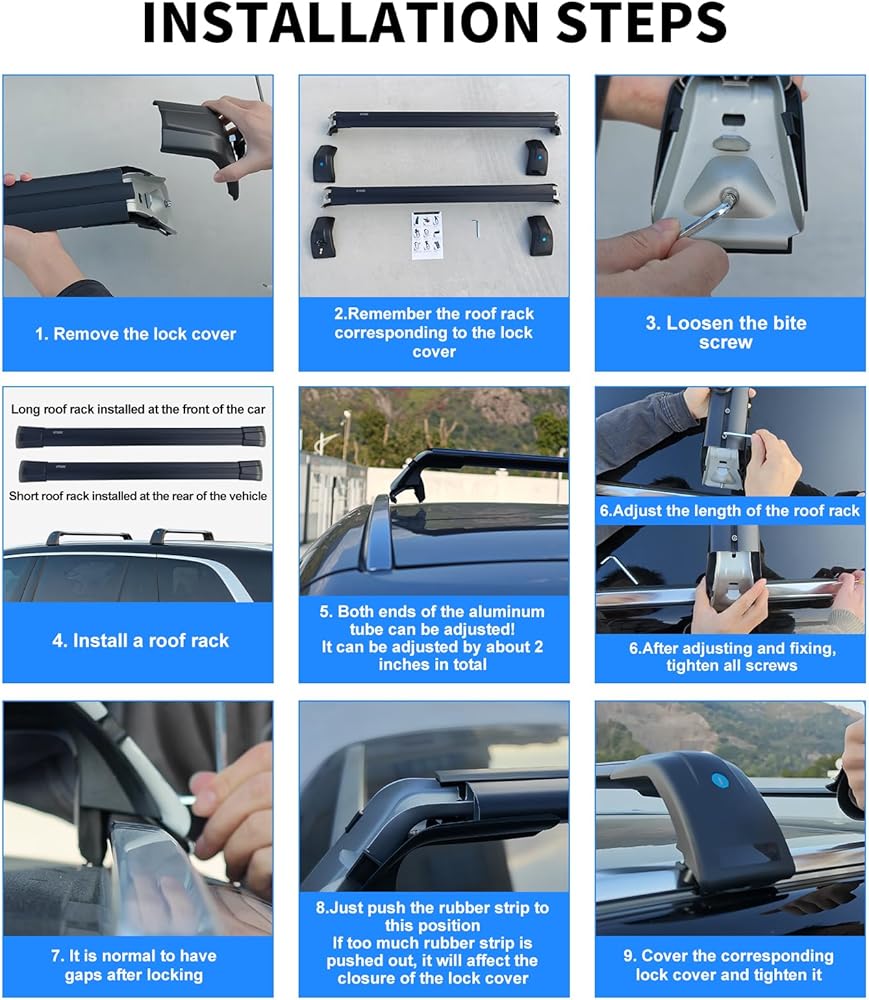 INSTALLATION STEPS

1. Remove the lock cover

2.Remember the roof rack corresponding to the lock cover

3. Loosen the bite screw

Long roof rack installed at the front of the car

Short roof rack installed at the rear of the vehicle

4. Install a roof rack

5. Both ends of the aluminum tube can be adjusted! It can be adjusted by about 2 inches in total

6.Adjust the length of the roof rack

6.After adjusting and fixing, tighten all screws

7. It is normal to have gaps after locking

8.Just push the rubber strip to this position If too much rubber strip is pushed out, it will affect the closure of the lock cover

9. Cover the corresponding lock cover and tighten it