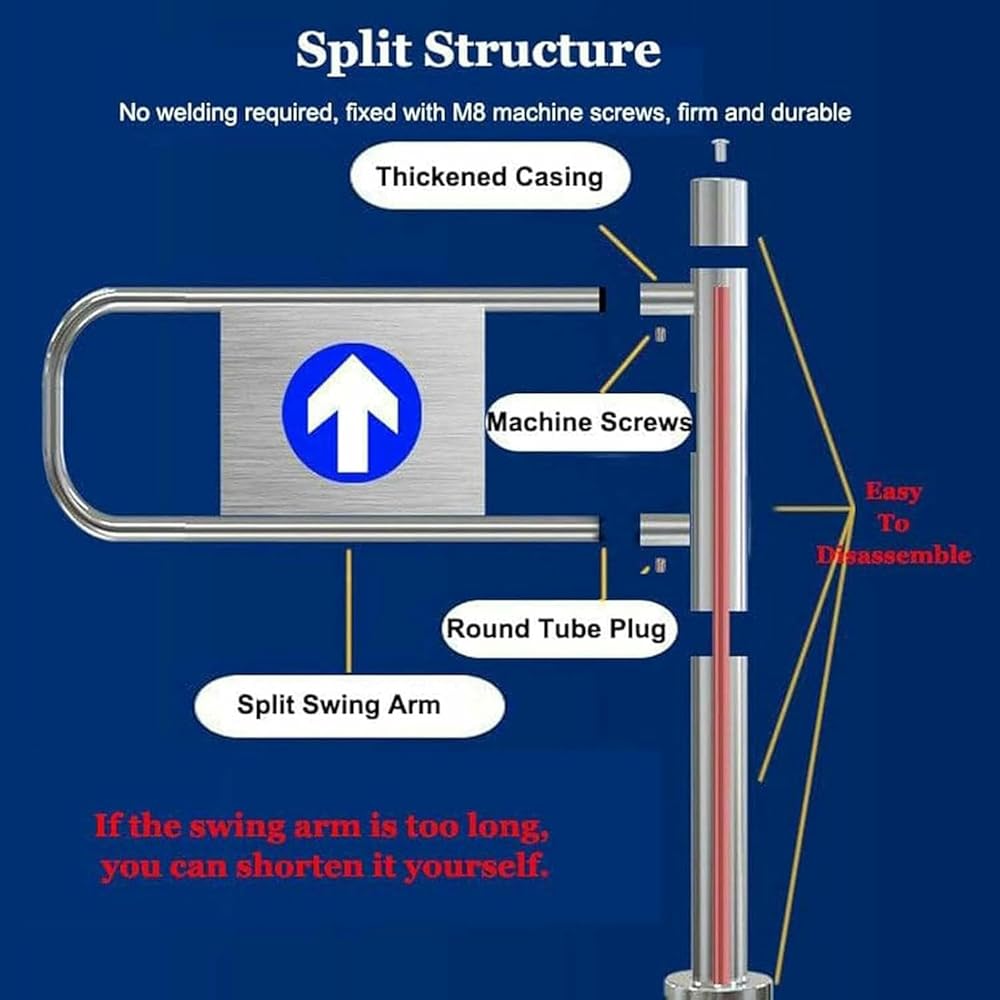 Split Structure

No welding required, fixed with M8 machine screws, firm and durable

Thickened Casing

Machine Screws

Easy To Disassemble

Round Tube Plug

Split Swing Arm

If the swing arm is too long, you can shorten it yourself.