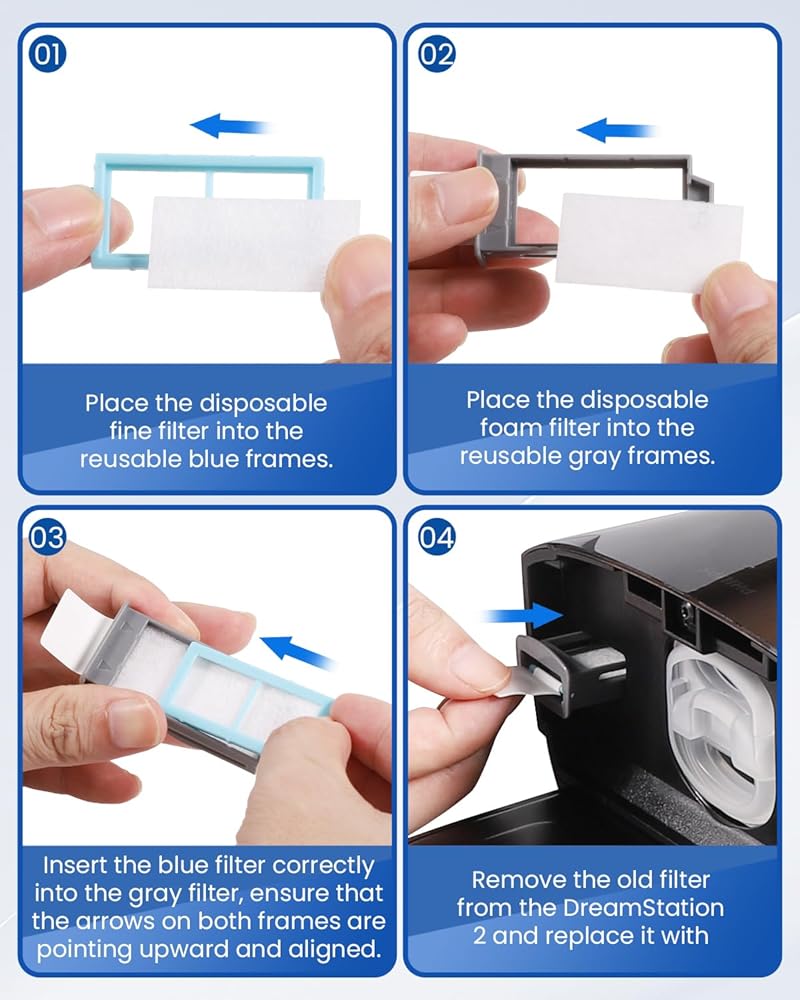 01

Place the disposable fine filter into the reusable blue frames.

02

Place the disposable foam filter into the reusable gray frames.

03

Insert the blue filter correctly into the gray filter, ensure that the arrows on both frames are pointing upward and aligned.

04

Remove the old filter from the DreamStation 2 and replace it with