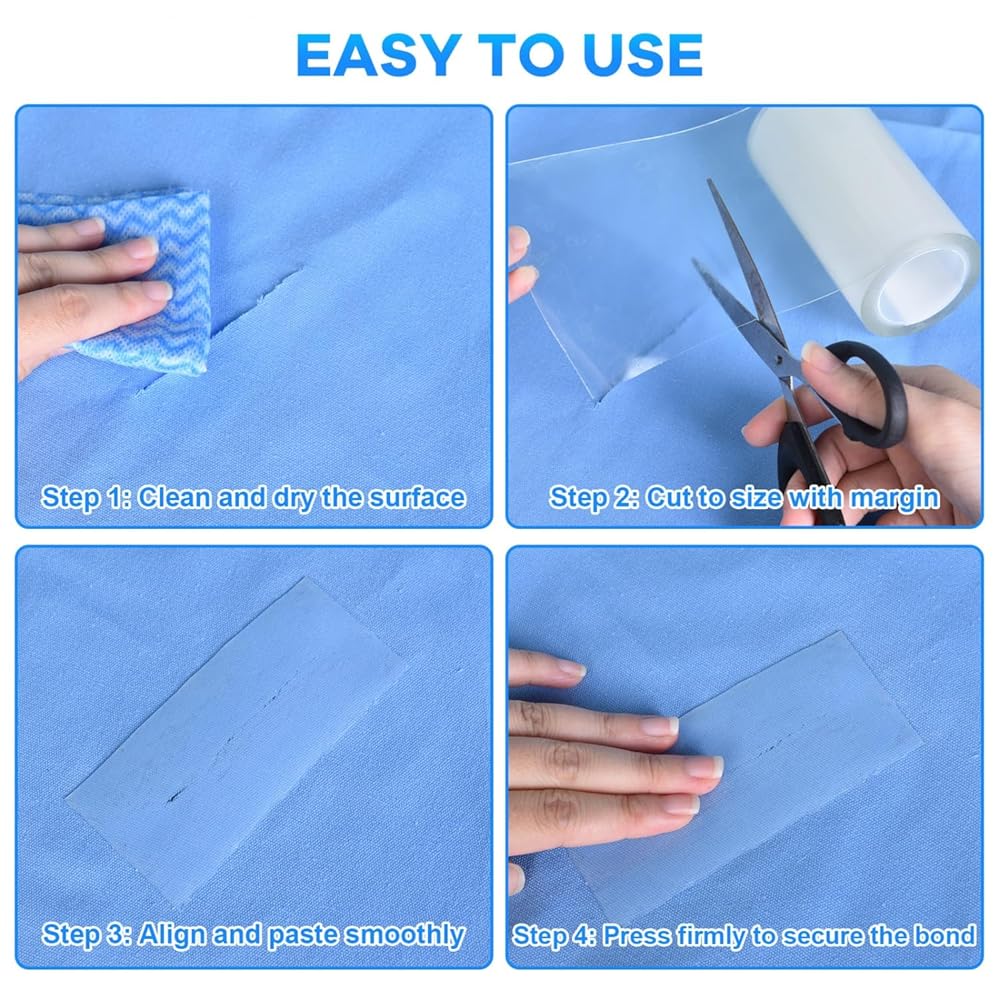 EASY TO USE

Step 1: Clean and dry the surface

Step 2: Cut to size with margin

Step 3: Align and paste smoothly

Step 4: Press firmly to secure the bond