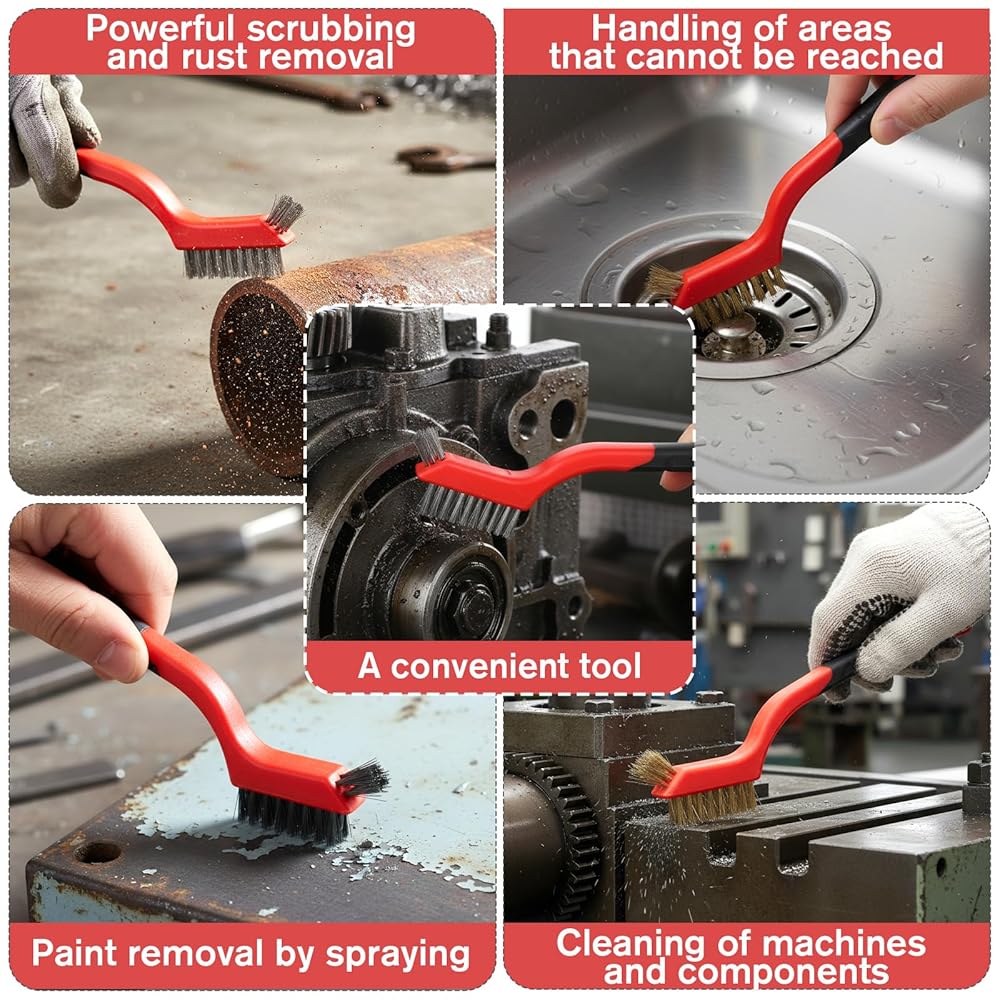 Powerful scrubbing and rust removal

Handling of areas that cannot be reached

A convenient tool

Paint removal by spraying

Cleaning of machines and components