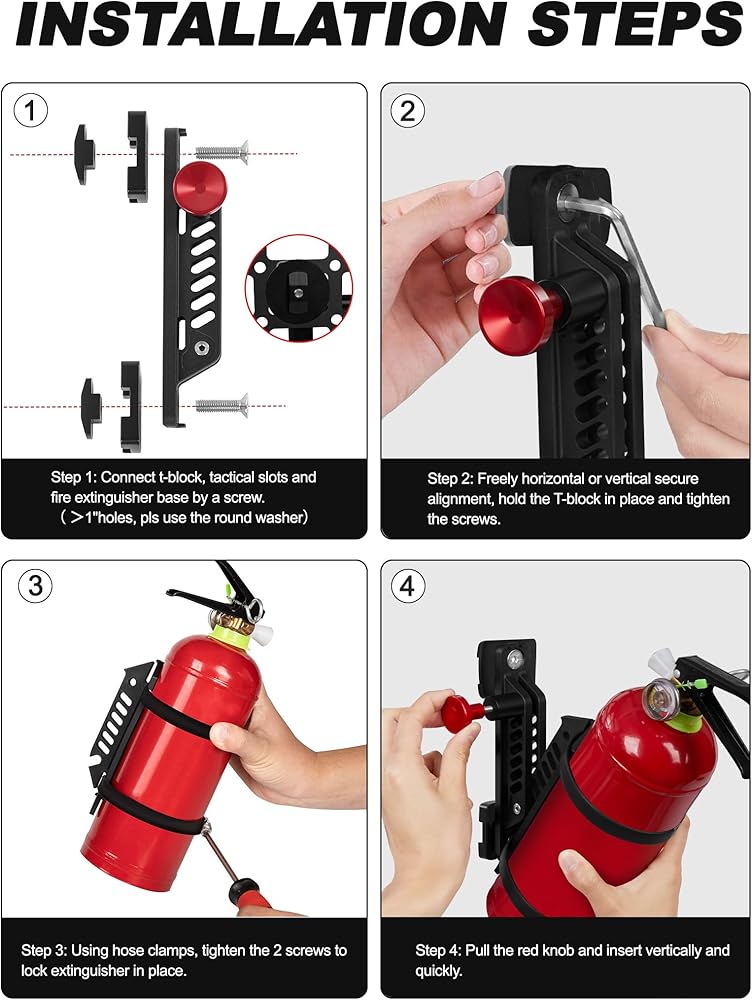 INSTALLATION STEPS

1

Step 1: Connect t-block, tactical slots and fire extinguisher base by a screw.
（＞1"holes, pls use the round washer）

2

Step 2: Freely horizontal or vertical secure alignment, hold the T-block in place and tighten the screws.

3

Step 3: Using hose clamps, tighten the 2 screws to lock extinguisher in place.

4

Step 4: Pull the red knob and insert vertically and quickly.