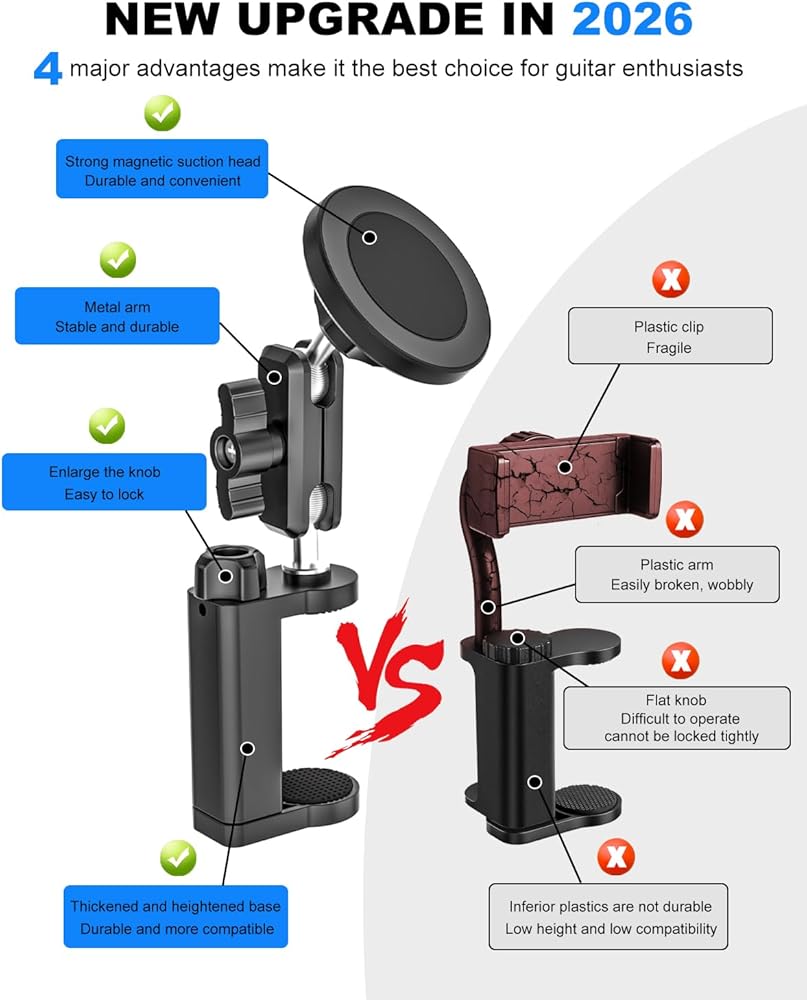 NEW UPGRADE IN 2026

4 major advantages make it the best choice for guitar enthusiasts

Strong magnetic suction head
Durable and convenient

Metal arm
Stable and durable

Enlarge the knob
Easy to lock

Thickened and heightened base
Durable and more compatible

VS

Plastic clip
Fragile

Plastic arm
Easily broken, wobbly

Flat knob
Difficult to operate
cannot be locked tightly

Inferior plastics are not durable
Low height and low compatibility