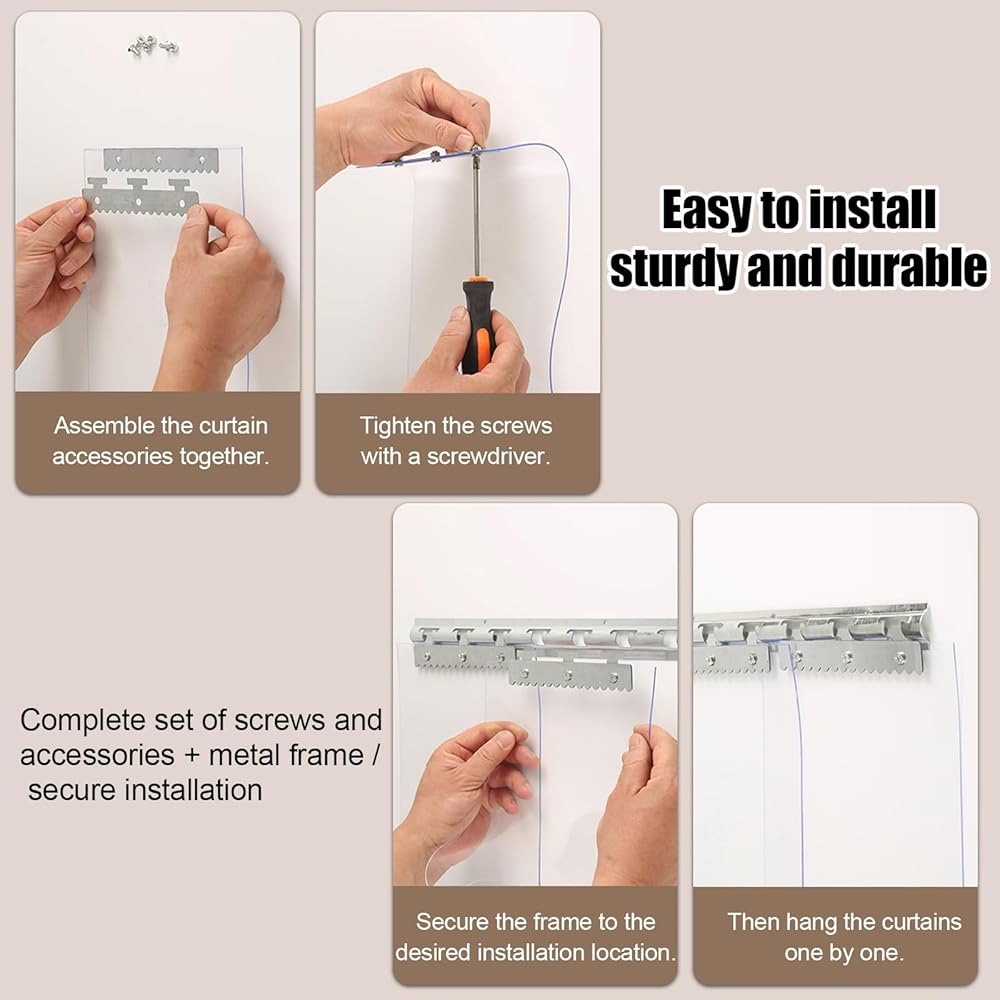 Assemble the curtain accessories together.

Tighten the screws with a screwdriver.

Easy to install sturdy and durable

Complete set of screws and accessories + metal frame / secure installation

Secure the frame to the desired installation location.

Then hang the curtains one by one.