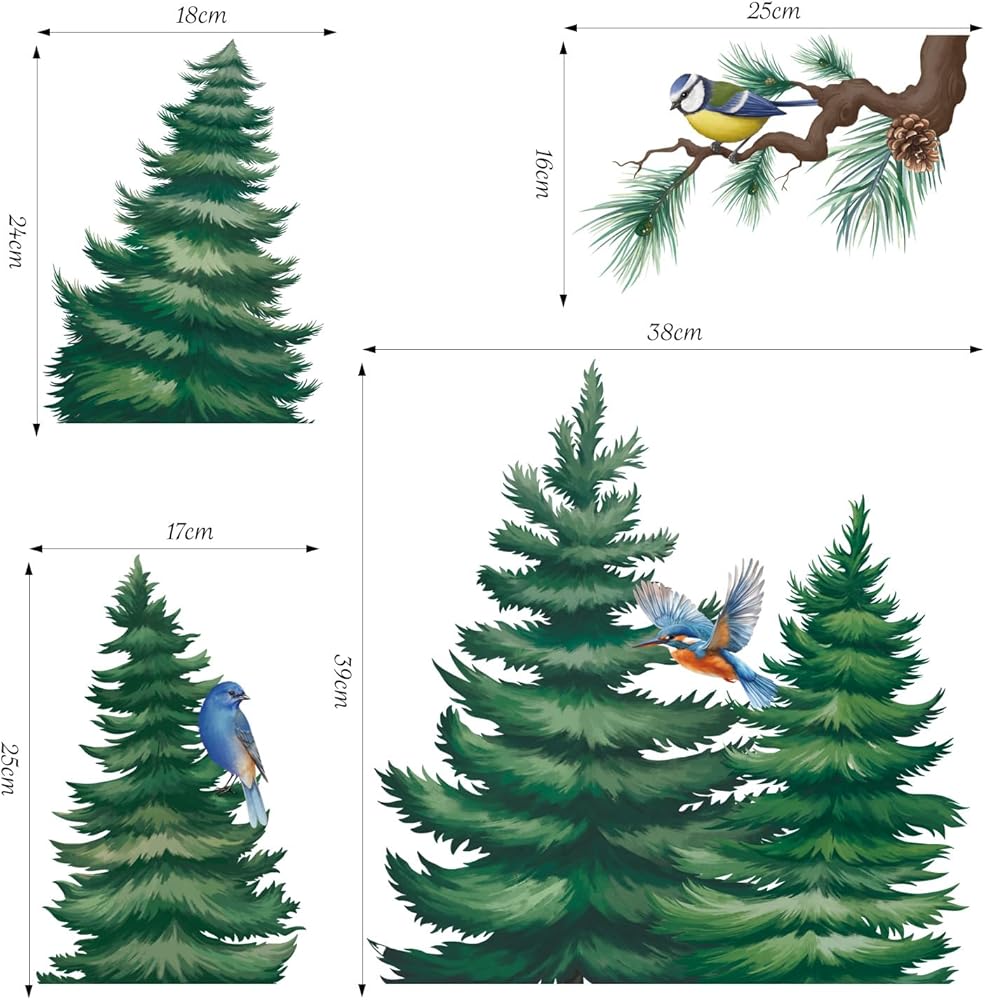 18cm

24cm

25cm

16cm

38cm

17cm

25cm

39cm