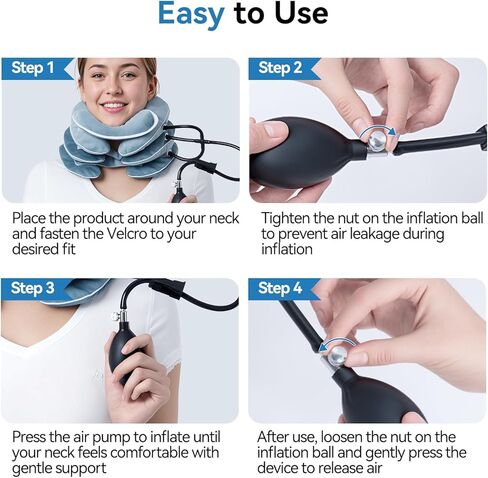 Easy to Use

Step 1

Place the product around your neck and fasten the Velcro to your desired fit

Step 2

Tighten the nut on the inflation ball to prevent air leakage during inflation

Step 3

Press the air pump to inflate until your neck feels comfortable with gentle support

Step 4

After use, loosen the nut on the inflation ball and gently press the device to release air