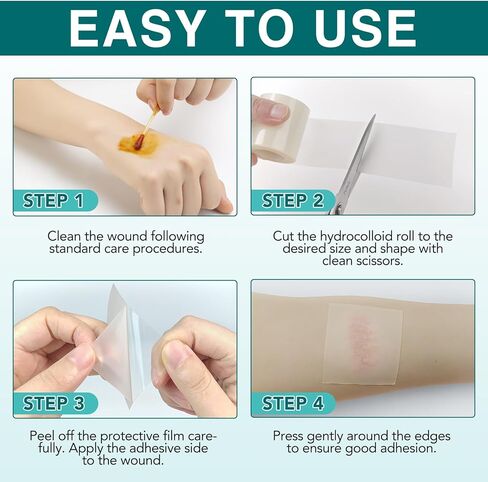 EASY TO USE

STEP 1

Clean the wound following standard care procedures.

STEP 2

Cut the hydrocolloid roll to the desired size and shape with clean scissors.

STEP 3

Peel off the protective film carefully. Apply the adhesive side to the wound.

STEP 4

Press gently around the edges to ensure good adhesion.