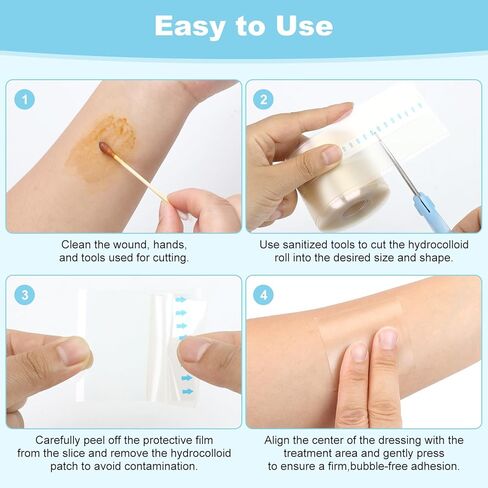 Easy to Use

1

Clean the wound, hands, and tools used for cutting.

2

Use sanitized tools to cut the hydrocolloid roll into the desired size and shape.

3

Carefully peel off the protective film from the slice and remove the hydrocolloid patch to avoid contamination.

4

Align the center of the dressing with the treatment area and gently press to ensure a firm,bubble-free adhesion.