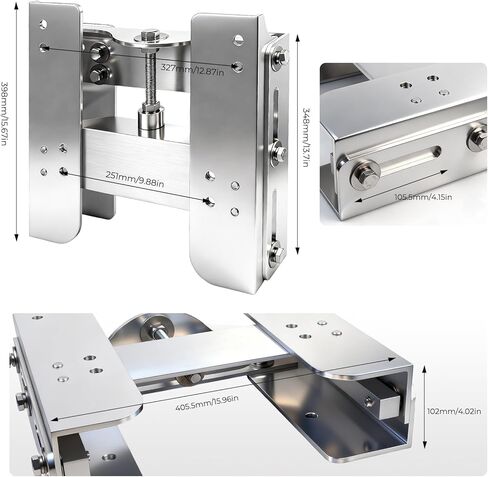 398mm/15.67in

327mm/12.87in

251mm/9.88in

348mm/13.7in

105.5mm/4.15in

405.5mm/15.96in

102mm/4.02in