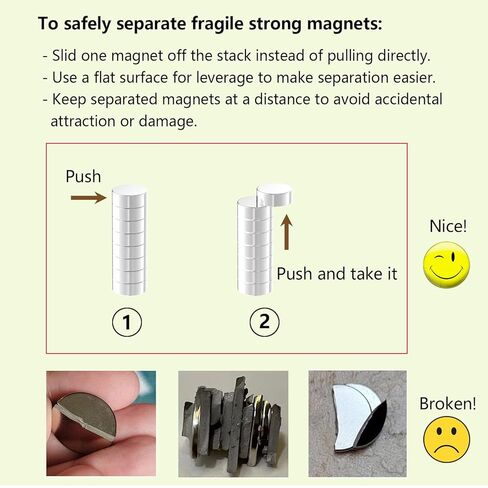 To safely separate fragile strong magnets:

- Slid one magnet off the stack instead of pulling directly.
- Use a flat surface for leverage to make separation easier.
- Keep separated magnets at a distance to avoid accidental attraction or damage.

Push

Push and take it

1

2

Nice!

Broken!