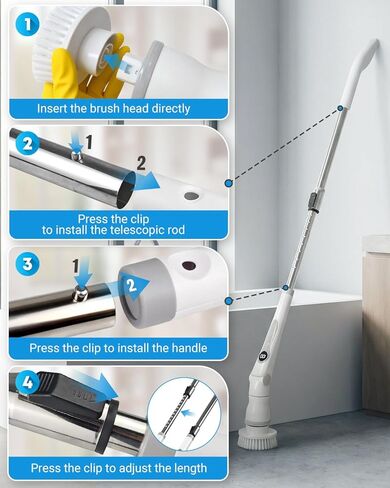 1
Insert the brush head directly

2
1
2
Press the clip
to install the telescopic rod

3
1
2
Press the clip to install the handle

4
Press the clip to adjust the length