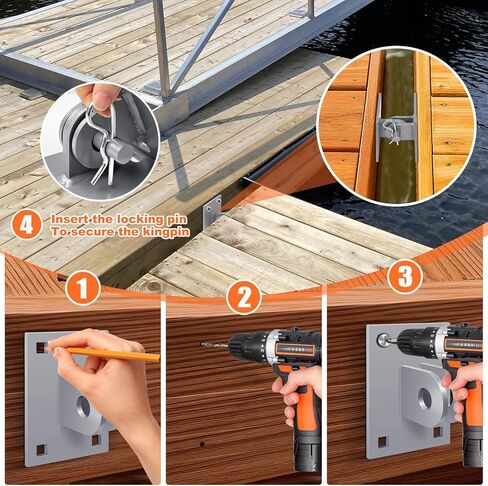 4 Insert the locking pin
To secure the kingpin

1

2

3