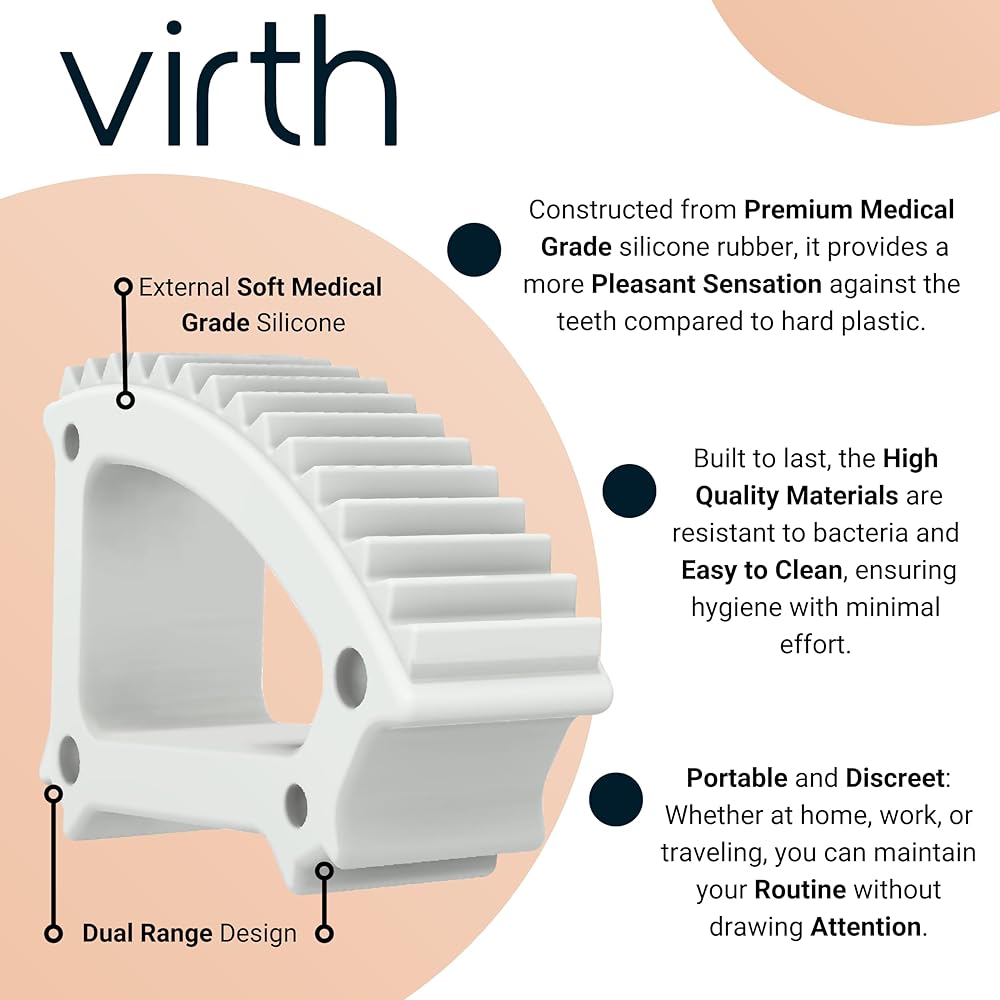 virth

External Soft Medical Grade Silicone

Dual Range Design

Constructed from Premium Medical Grade silicone rubber, it provides a more Pleasant Sensation against the teeth compared to hard plastic.

Built to last, the High Quality Materials are resistant to bacteria and Easy to Clean, ensuring hygiene with minimal effort.

Portable and Discreet: Whether at home, work, or traveling, you can maintain your Routine without drawing Attention.