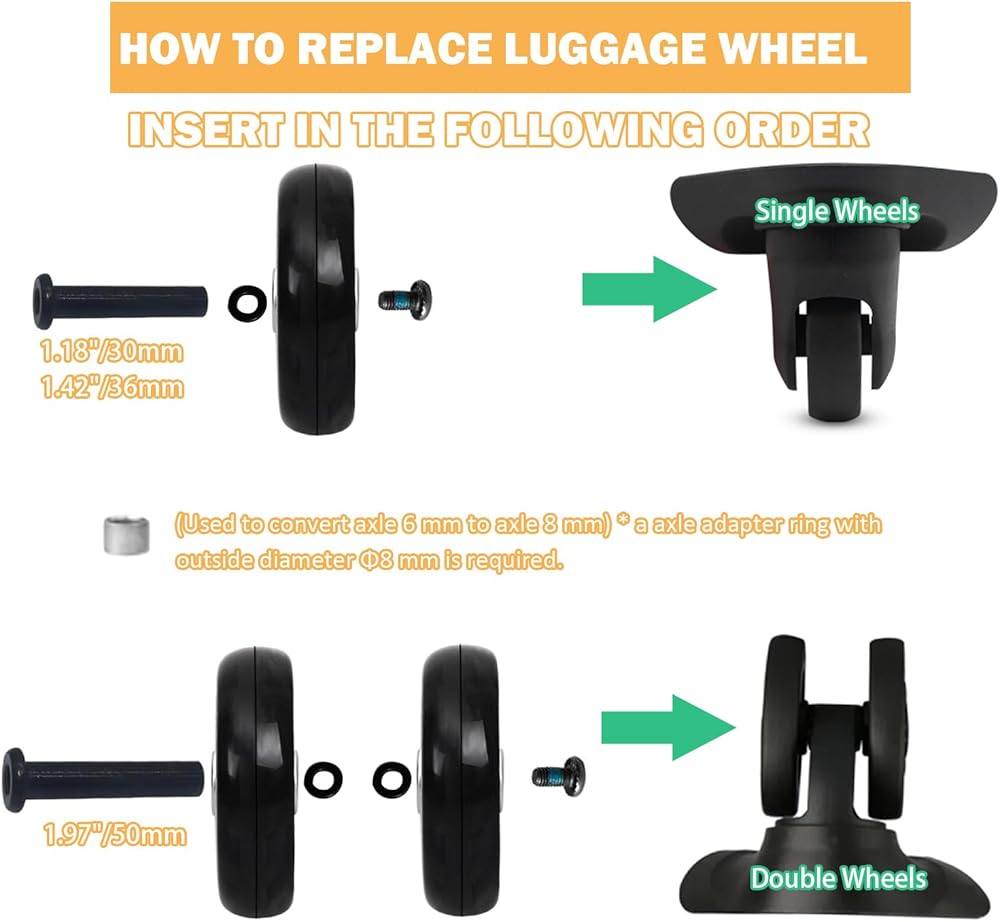 HOW TO REPLACE LUGGAGE WHEEL

INSERT IN THE FOLLOWING ORDER

1.18"/30mm
1.42"/36mm

Single Wheels

(Used to convert axle 6 mm to axle 8 mm) * a axle adapter ring with outside diameter Φ8 mm is required.

1.97"/50mm

Double Wheels