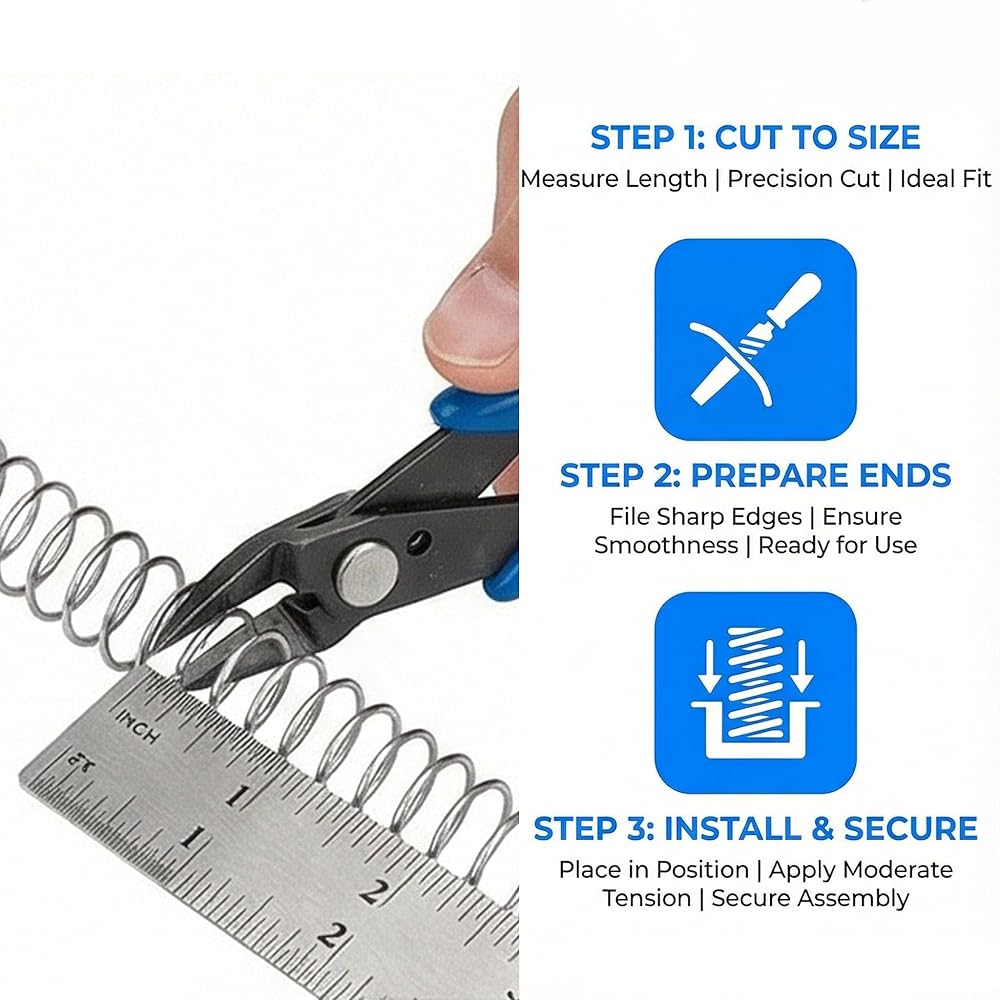 INCH
32
1
1
2
2

STEP 1: CUT TO SIZE
Measure Length | Precision Cut | Ideal Fit

STEP 2: PREPARE ENDS
File Sharp Edges | Ensure Smoothness | Ready for Use

STEP 3: INSTALL & SECURE
Place in Position | Apply Moderate Tension | Secure Assembly