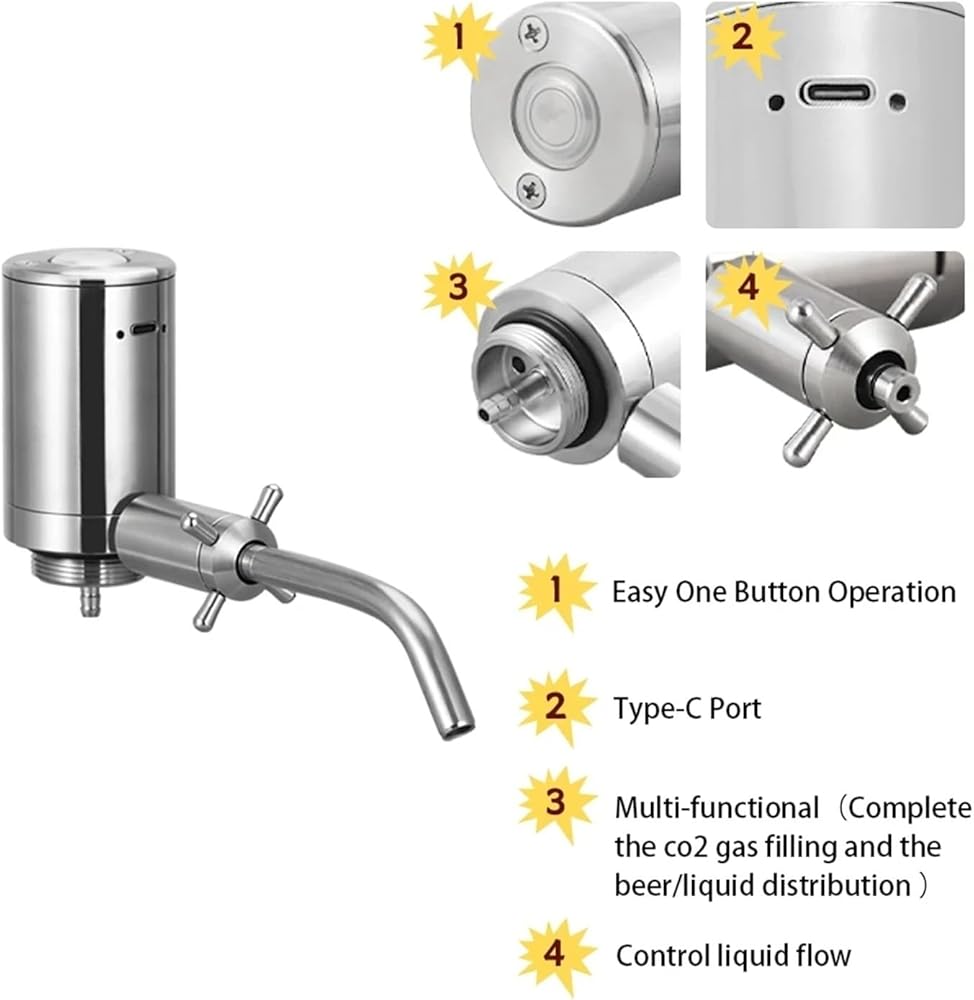 1

2

3

4

1 Easy One Button Operation

2 Type-C Port

3 Multi-functional（Complete the co2 gas filling and the beer/liquid distribution）

4 Control liquid flow